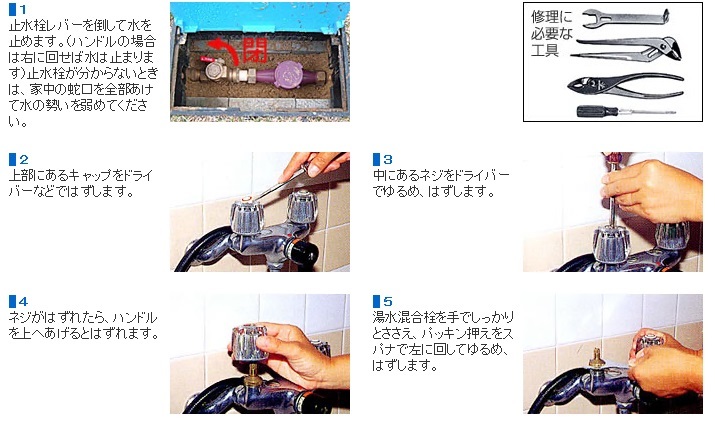 1
止水栓レバーを倒して水を止めます。(ハンドルの場合は右に回せば水は止まります)止水栓が分からないときは、家中の蛇口を全部あけて水の勢いを弱めてください。

閉

修理に必要な工具

2
上部にあるキャップをドライバーなどではずします。

3
中にあるネジをドライバーでゆるめ、はずします。

4
ネジがはずれたら、ハンドルを上へあげるとはずれます。

5
湯水混合栓を手でしっかりとささえ、パッキン押えをスパナで左に回してゆるめ、はずします。